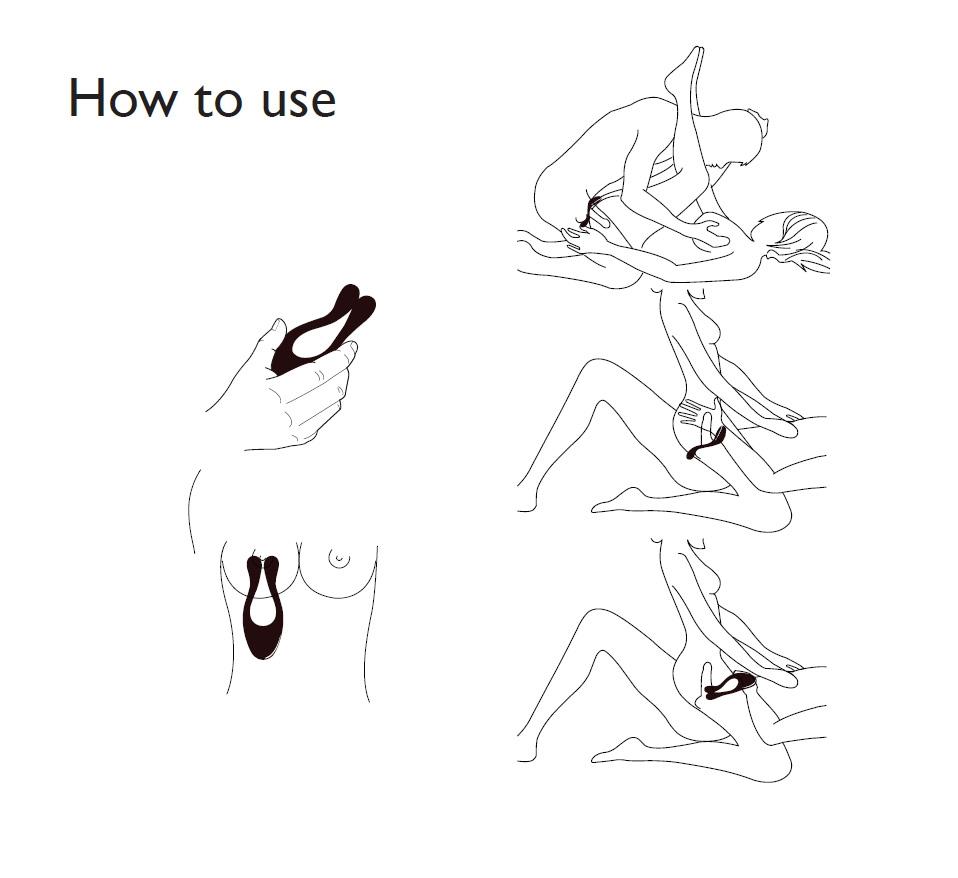 How to use