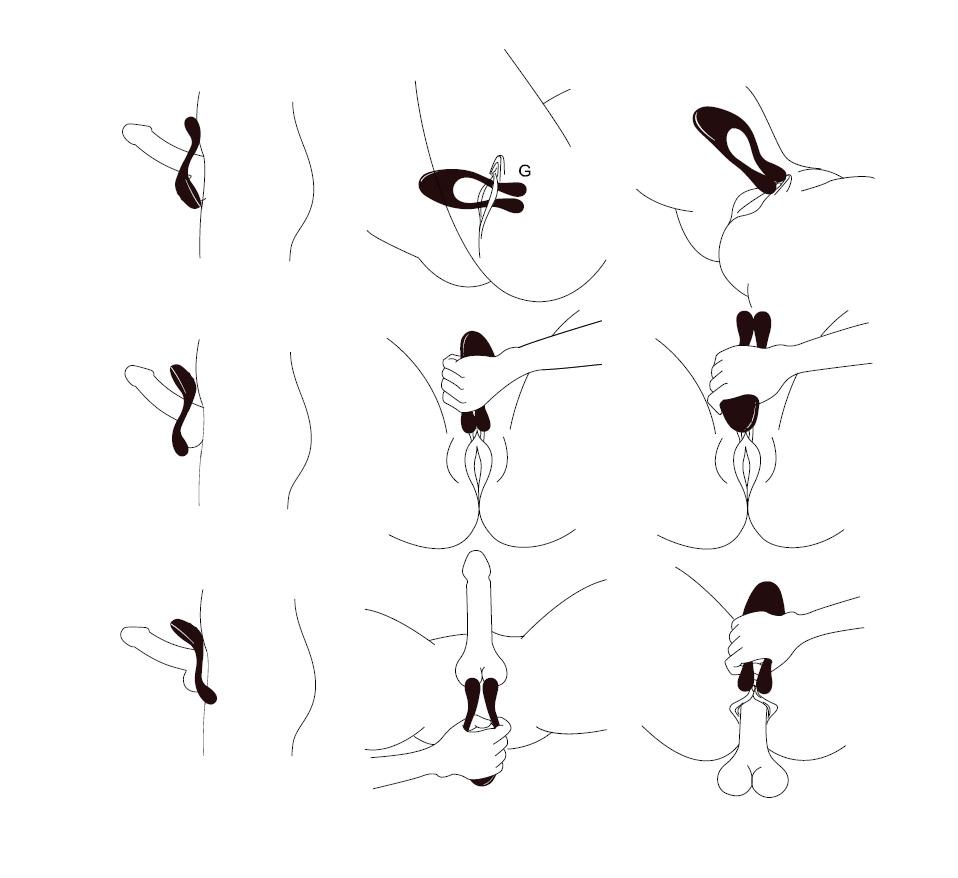 G